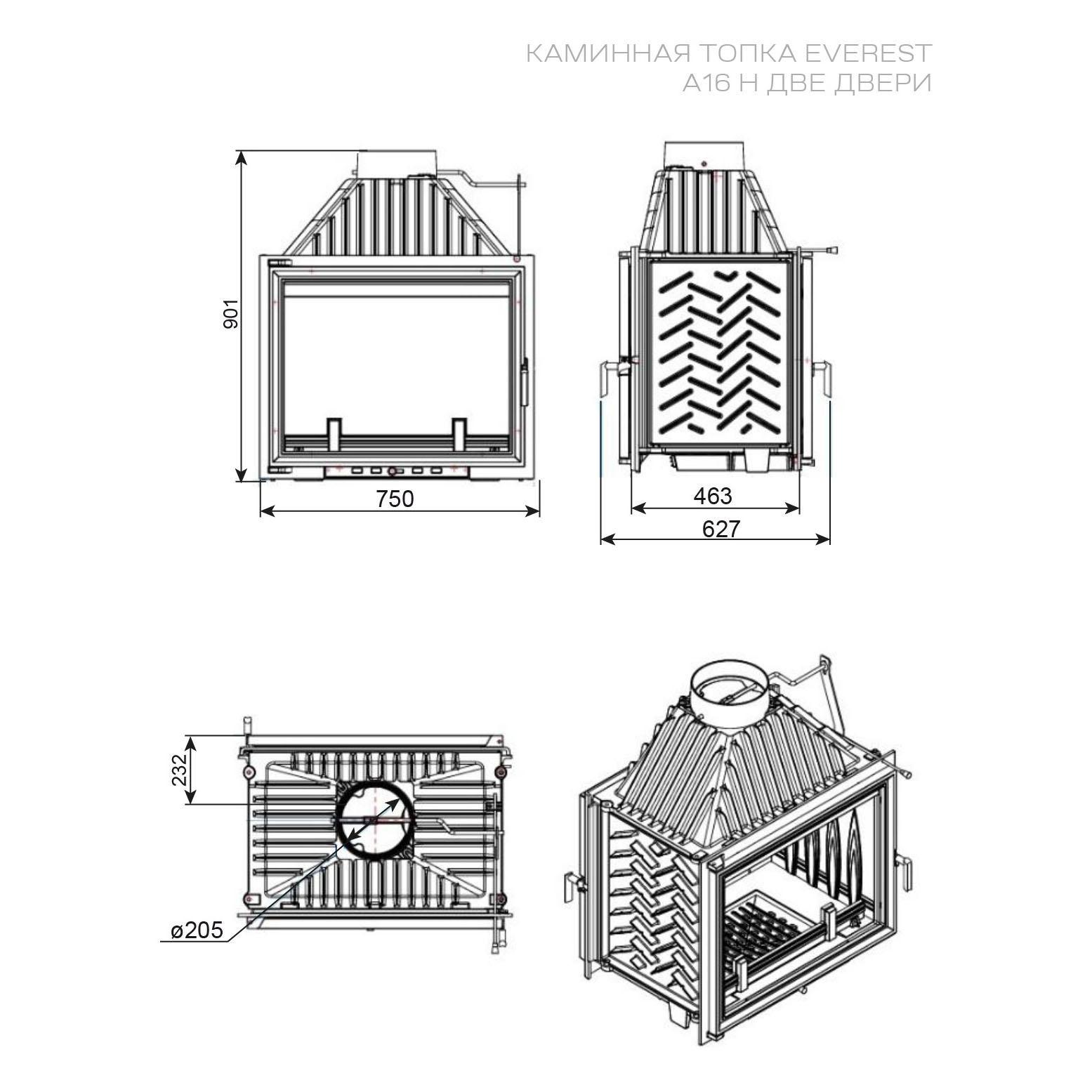 КАМИННАЯ ТОПКА EVEREST
A16 H ДВЕ ДВЕРИ

901

750

463

627

232

ø205